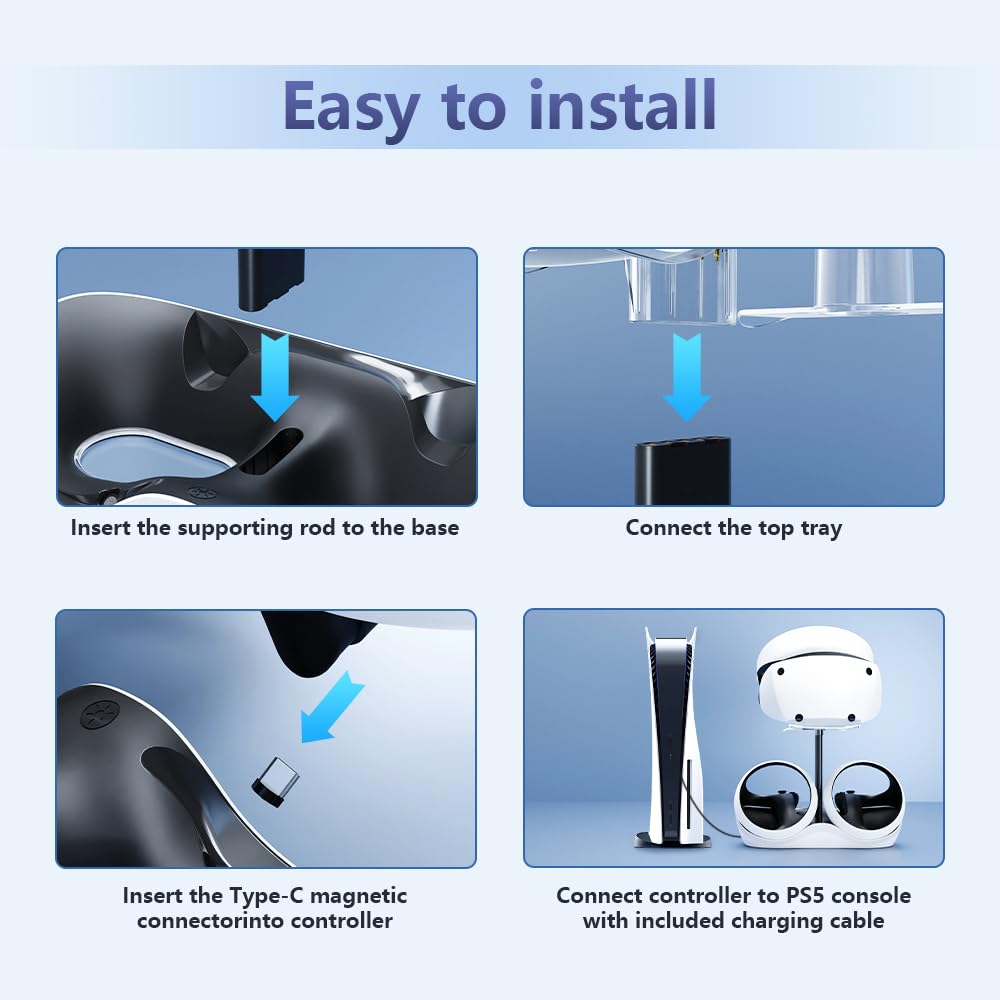 Easy to install

Insert the supporting rod to the base

Connect the top tray

Insert the Type-C magnetic connectorinto controller

Connect controller to PS5 console with included charging cable